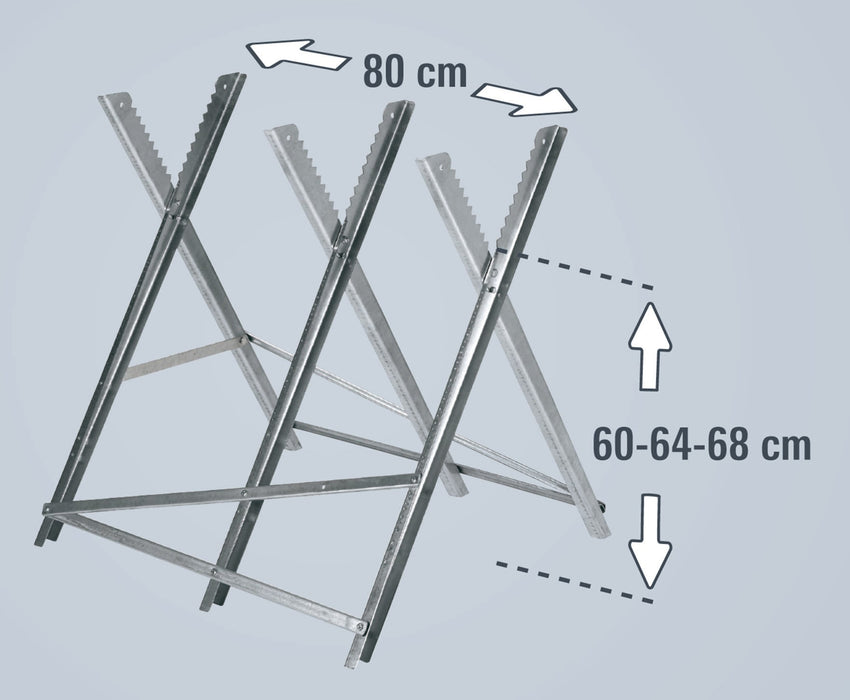 80 cm

60-64-68 cm